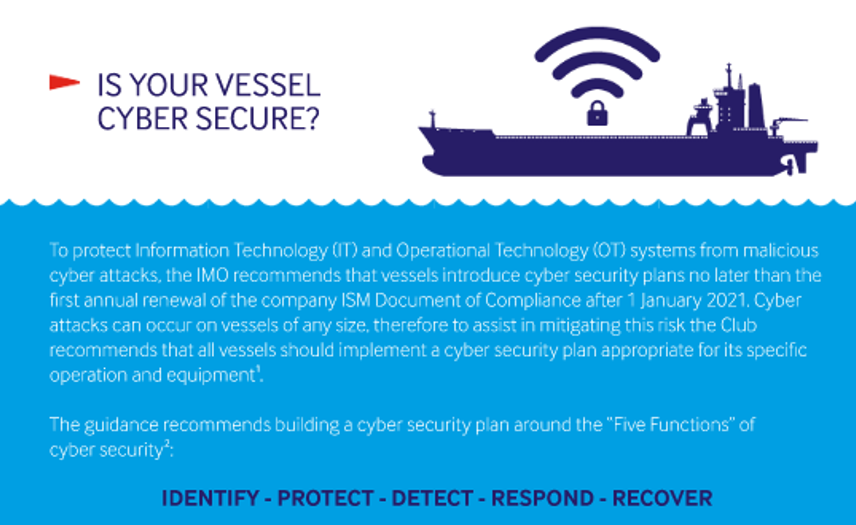 IS YOUR VESSEL CYBER SECURE?

To protect Information Technology (IT) and Operational Technology (OT) systems from malicious cyber attacks, the IMO recommends that vessels introduce cyber security plans no later than the first annual renewal of the company ISM Document of Compliance after 1 January 2021. Cyber attacks can occur on vessels of any size, therefore to assist in mitigating this risk the Club recommends that all vessels should implement a cyber security plan appropriate for its specific operation and equipment$^1$.

The guidance recommends building a cyber security plan around the "Five Functions" of cyber security$^2$:

IDENTIFY - PROTECT - DETECT - RESPOND - RECOVER